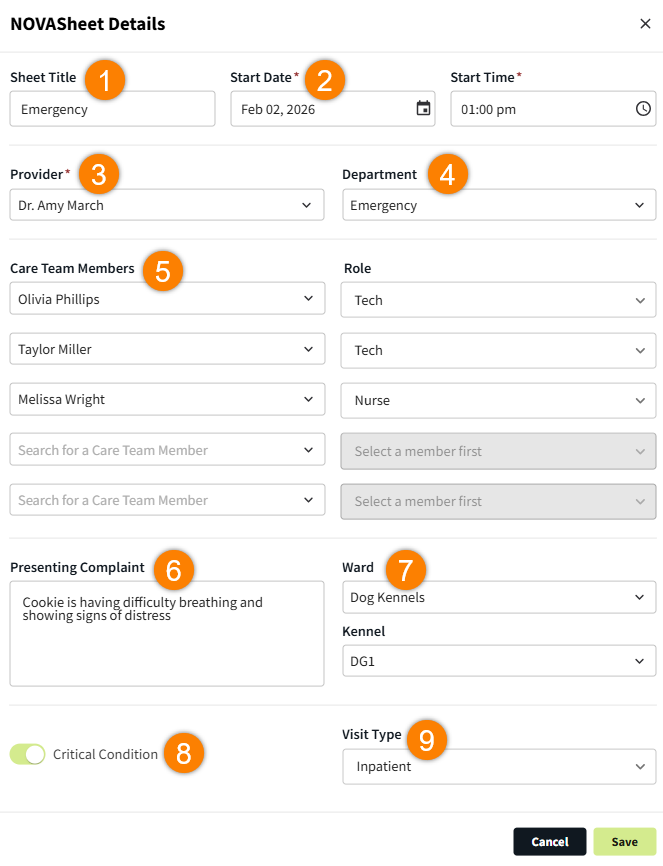 NOVASheet Details ×

Sheet Title 1
Emergency

Start Date* 2
Feb 02, 2026

Start Time*
01:00 pm

Provider* 3
Dr. Amy March

Department 4
Emergency

Care Team Members 5
Olivia Phillips
Taylor Miller
Melissa Wright
Search for a Care Team Member
Search for a Care Team Member

Role
Tech
Tech
Nurse
Select a member first
Select a member first

Presenting Complaint 6
Cookie is having difficulty breathing and showing signs of distress

Ward 7
Dog Kennels

Kennel
DG1

Critical Condition 8

Visit Type 9
Inpatient

Cancel Save